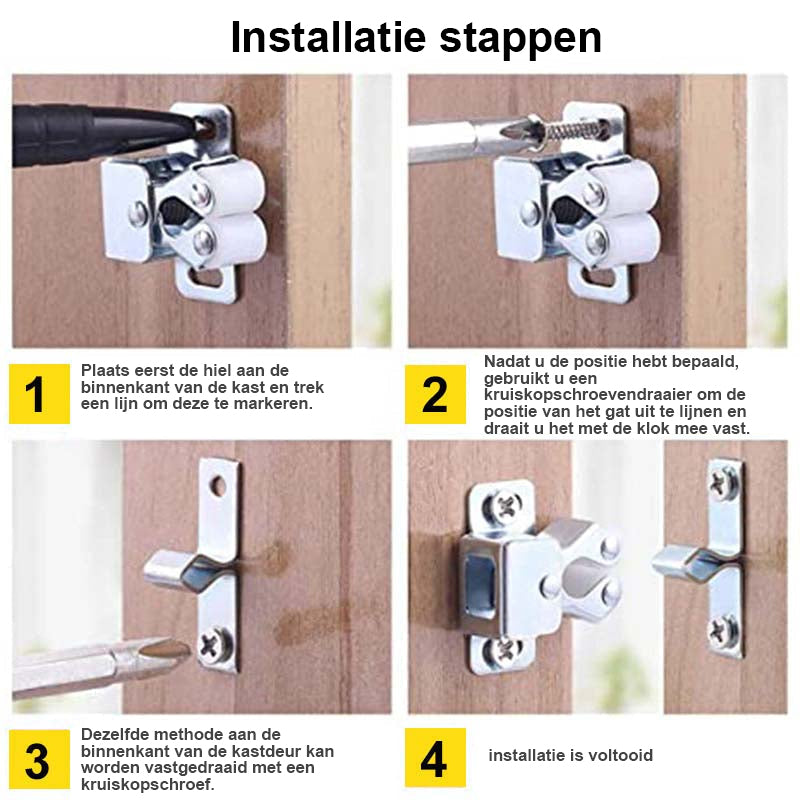 Installatie stappen

1

Plaats eerst de hiel aan de binnenkant van de kast en trek een lijn om deze te markeren.

2

Nadat u de positie hebt bepaald, gebruikt u een kruiskopschroevendraaier om de positie van het gat uit te lijnen en draait u het met de klok mee vast.

3

Dezelfde methode aan de binnenkant van de kastdeur kan worden vastgedraaid met een kruiskopschroef.

4

installatie is voltooid