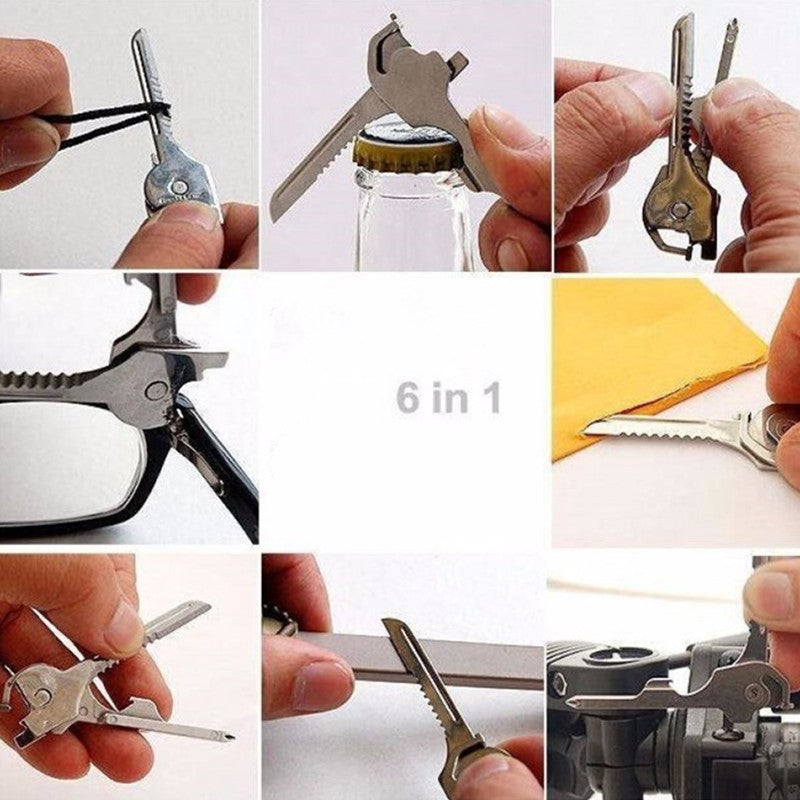 6 in 1