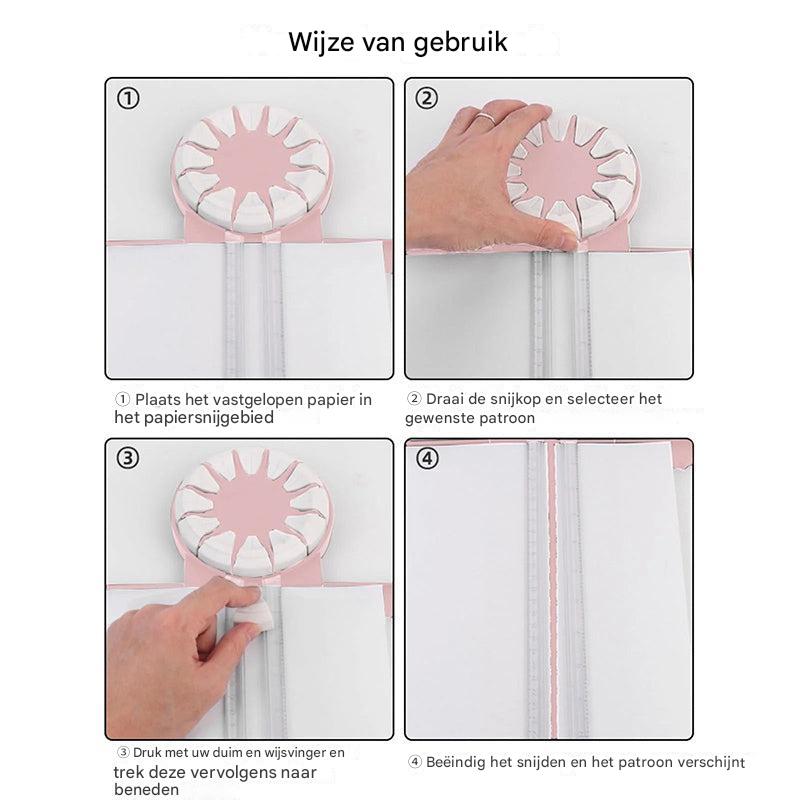 Wijze van gebruik

①

②

① Plaats het vastgelopen papier in het papiersnijgebied

② Draai de snijkop en selecteer het gewenste patroon

③

④

③ Druk met uw duim en wijsvinger en trek deze vervolgens naar beneden

④ Beëindig het snijden en het patroon verschijnt