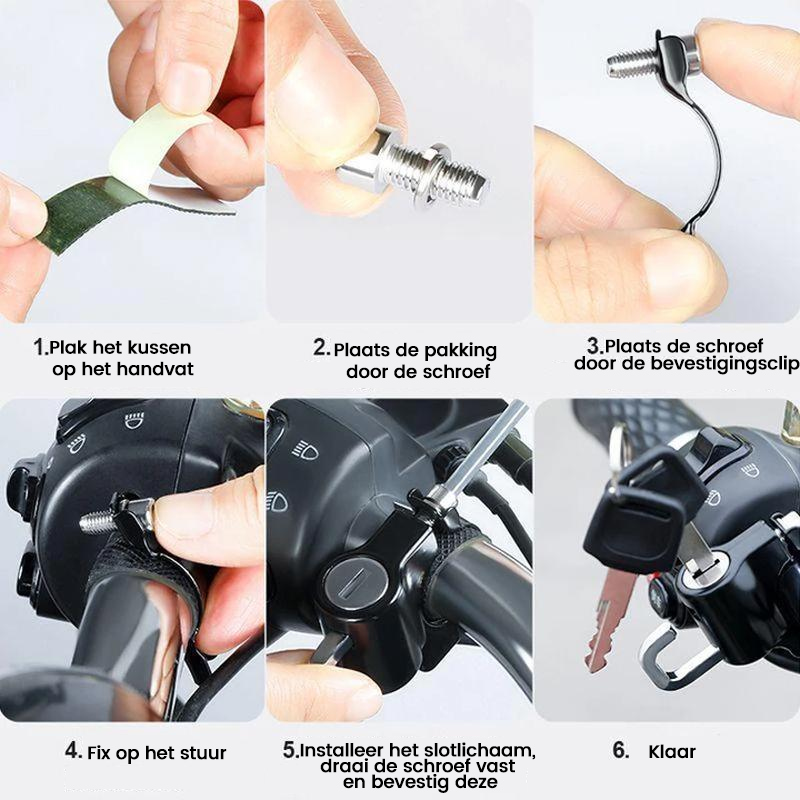 1.Plak het kussen op het handvat

2.Plaats de pakking door de schroef

3.Plaats de schroef door de bevestigingsclip

4. Fix op het stuur

5.Installeer het slotlichaam, draai de schroef vast en bevestig deze

6. Klaar