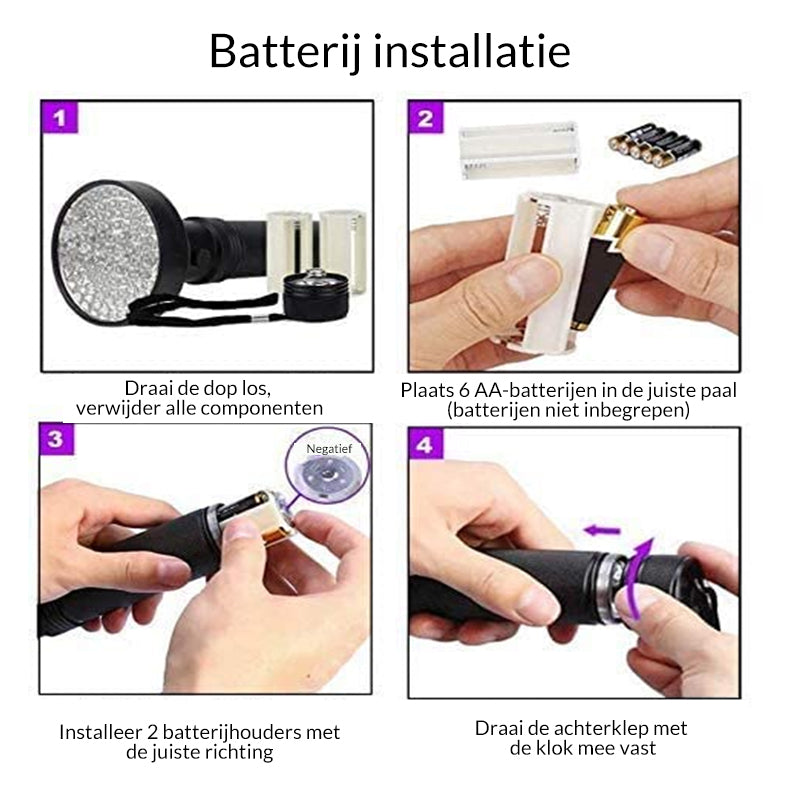 Batterij installatie

1

Draai de dop los, verwijder alle componenten

2

Plaats 6 AA-batterijen in de juiste paal (batterijen niet inbegrepen)

3

Negatief

Installeer 2 batterijhouders met de juiste richting

4

Draai de achterklep met de klok mee vast