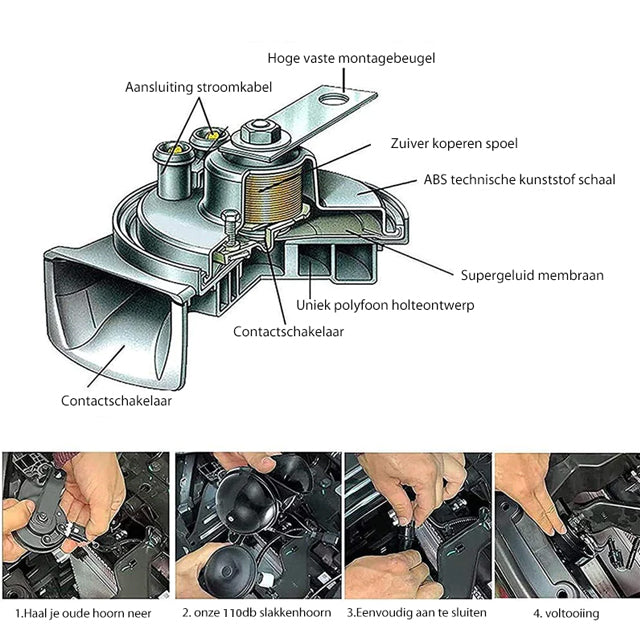 Hoge vaste montagebeugel

Aansluiting stroomkabel

Zuiver koperen spoel

ABS technische kunststof schaal

Supergeluid membraan

Uniek polyfoon holteontwerp

Contactschakelaar

Contactschakelaar

1.Haal je oude hoorn neer

2. onze 110db slakkenhoorn

3.Eenvoudig aan te sluiten

4. voltooiing