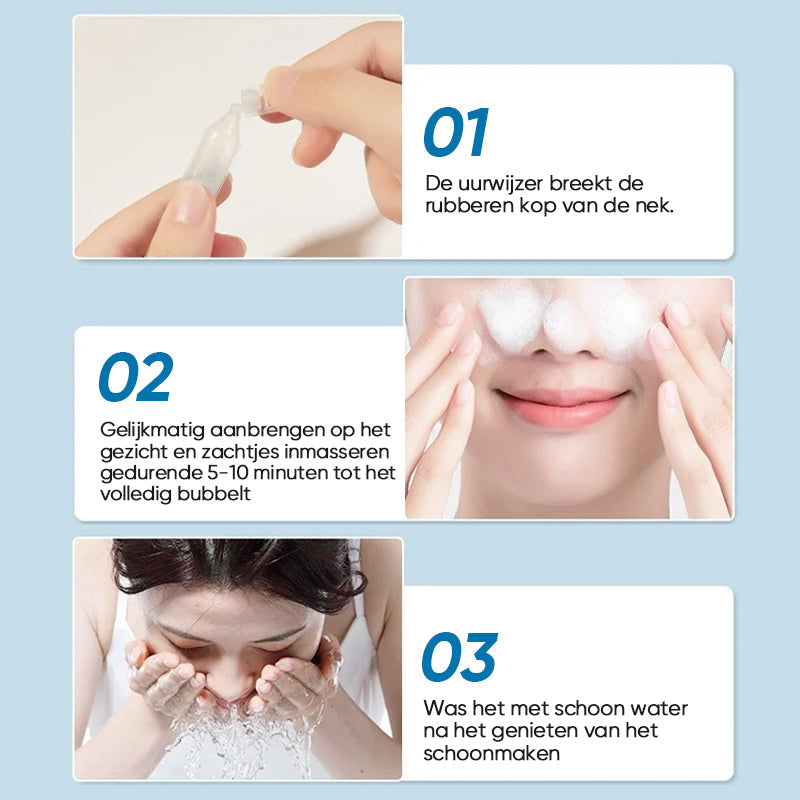 01

De uurwijzer breekt de rubberen kop van de nek.

02

Gelijkmatig aanbrengen op het gezicht en zachtjes inmasseren gedurende 5-10 minuten tot het volledig bubbelt

03

Was het met schoon water na het genieten van het schoonmaken