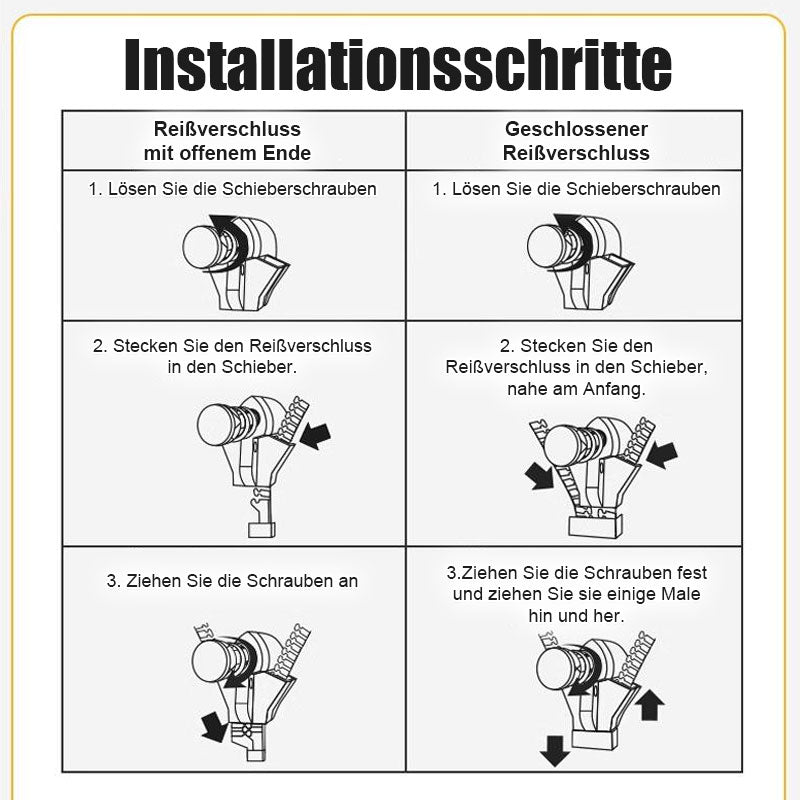 Installationsschritte

| Reißverschluss mit offenem Ende | Geschlossener Reißverschluss |
|---|---|
| 1. Lösen Sie die Schieberschrauben | 1. Lösen Sie die Schieberschrauben |
| 2. Stecken Sie den Reißverschluss in den Schieber. | 2. Stecken Sie den Reißverschluss in den Schieber, nahe am Anfang. |
| 3. Ziehen Sie die Schrauben an | 3.Ziehen Sie die Schrauben fest und ziehen Sie sie einige Male hin und her. |