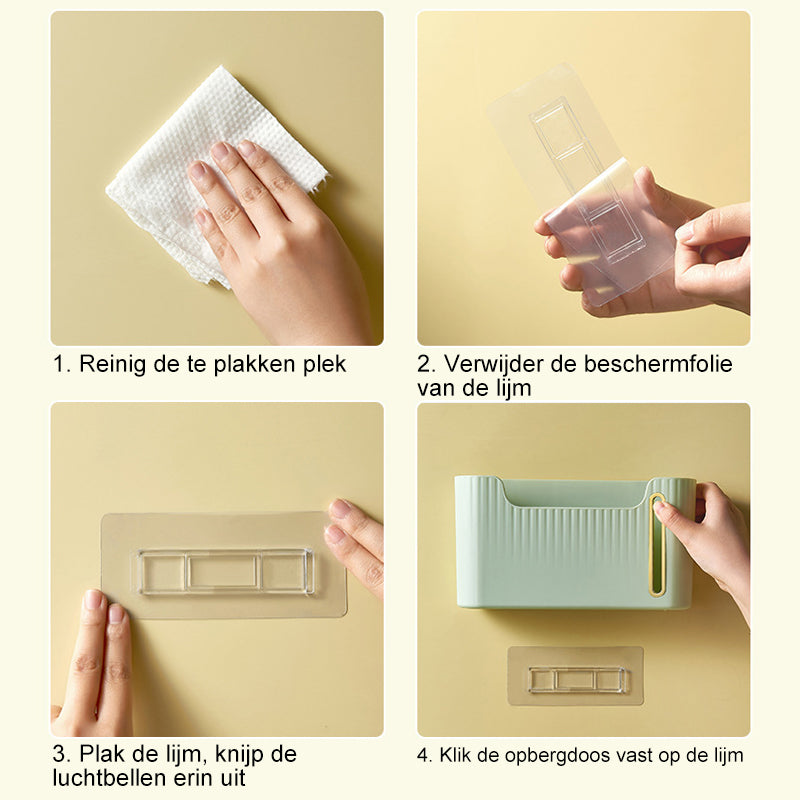 1. Reinig de te plakken plek

2. Verwijder de beschermfolie van de lijm

3. Plak de lijm, knijp de luchtbellen erin uit

4. Klik de opbergdoos vast op de lijm