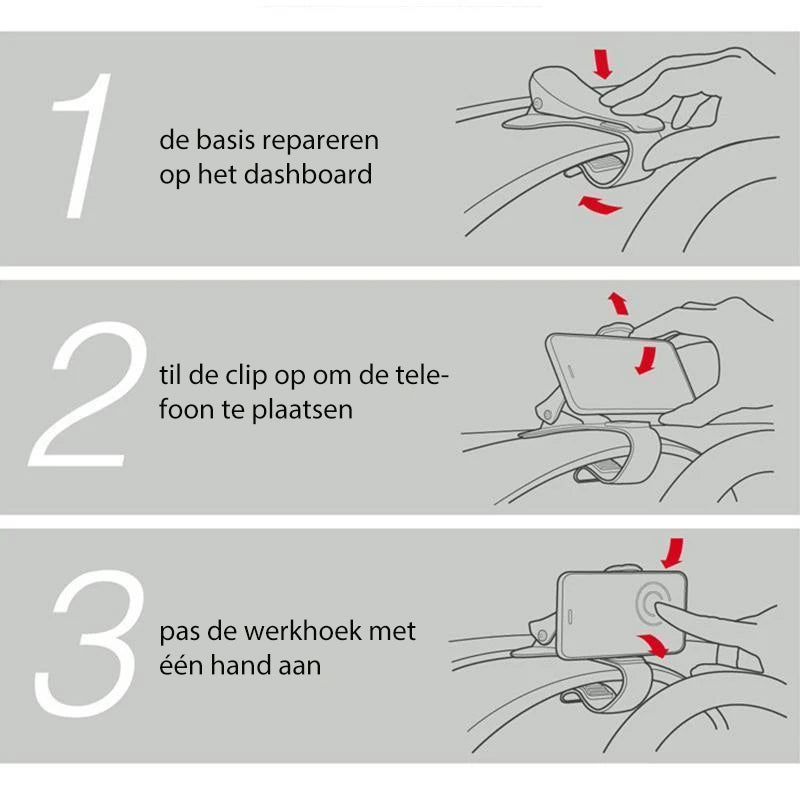 1

de basis repareren op het dashboard

2

til de clip op om de telefoon te plaatsen

3

pas de werkhoek met één hand aan