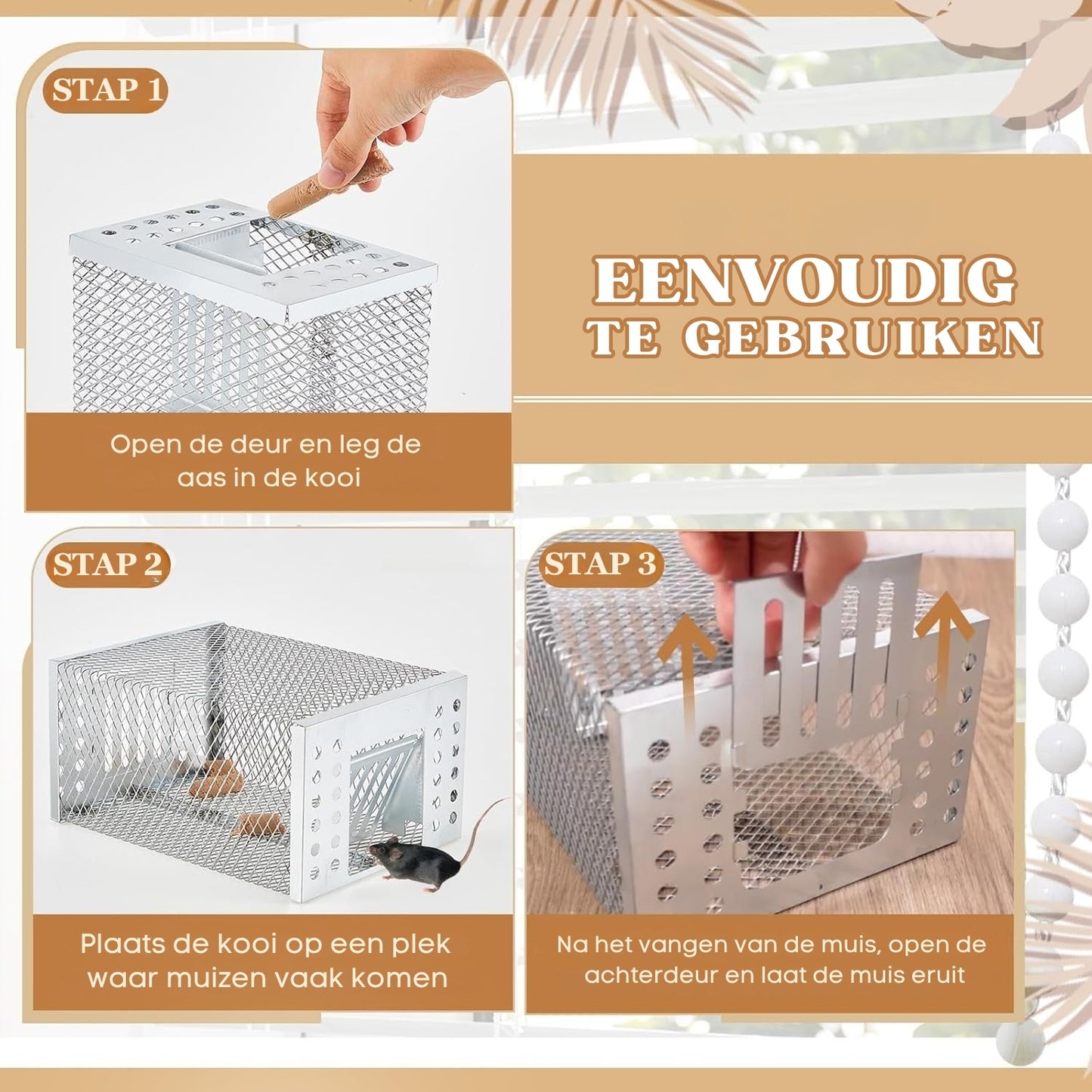 STAP 1

Open de deur en leg de aas in de kooi

EENVOUDIG TE GEBRUIKEN

STAP 2

Plaats de kooi op een plek waar muizen vaak komen

STAP 3

Na het vangen van de muis, open de achterdeur en laat de muis eruit