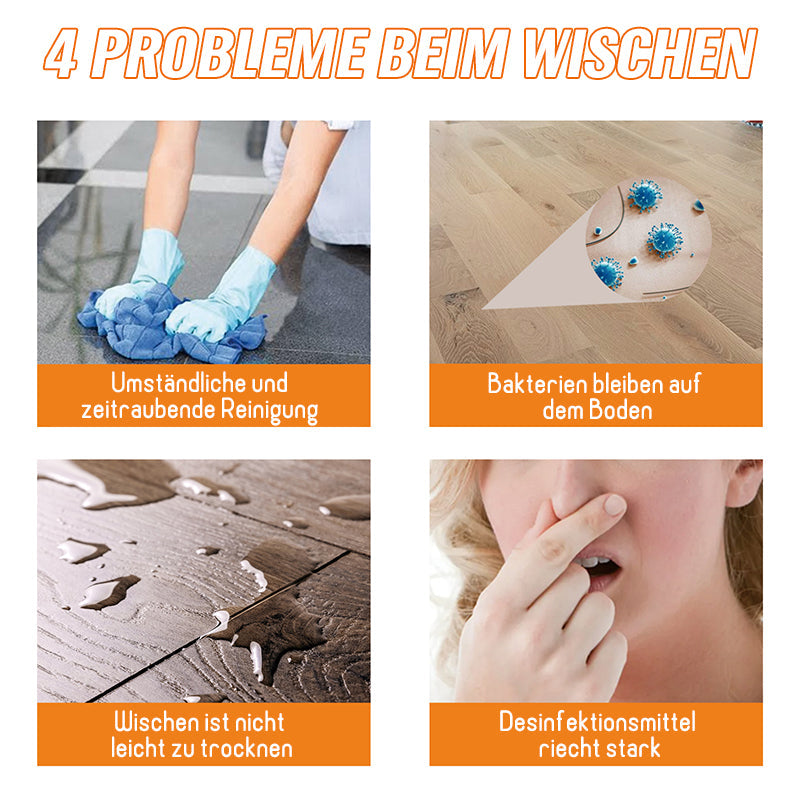 4 PROBLEME BEIM WISCHEN

Umständliche und zeitraubende Reinigung

Bakterien bleiben auf dem Boden

Wischen ist nicht leicht zu trocknen

Desinfektionsmittel riecht stark