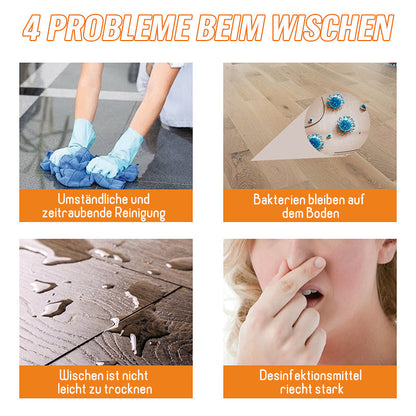 4 PROBLEME BEIM WISCHEN

Umständliche und zeitraubende Reinigung

Bakterien bleiben auf dem Boden

Wischen ist nicht leicht zu trocknen

Desinfektionsmittel riecht stark