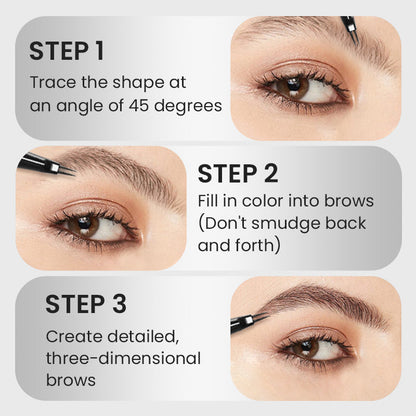 STEP 1
Trace the shape at an angle of 45 degrees

STEP 2
Fill in color into brows (Don't smudge back and forth)

STEP 3
Create detailed, three-dimensional brows