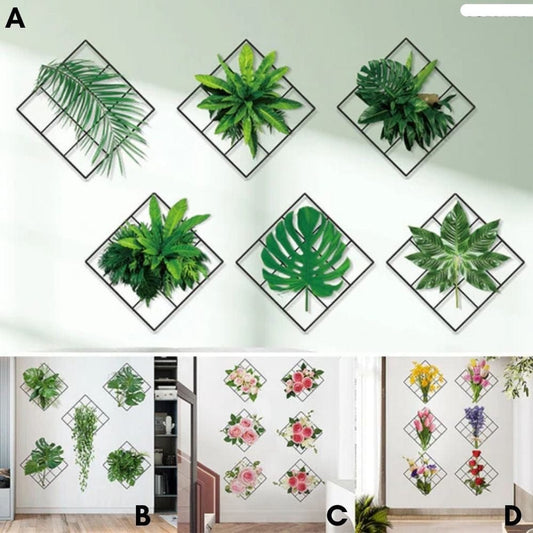 A

B

C

D