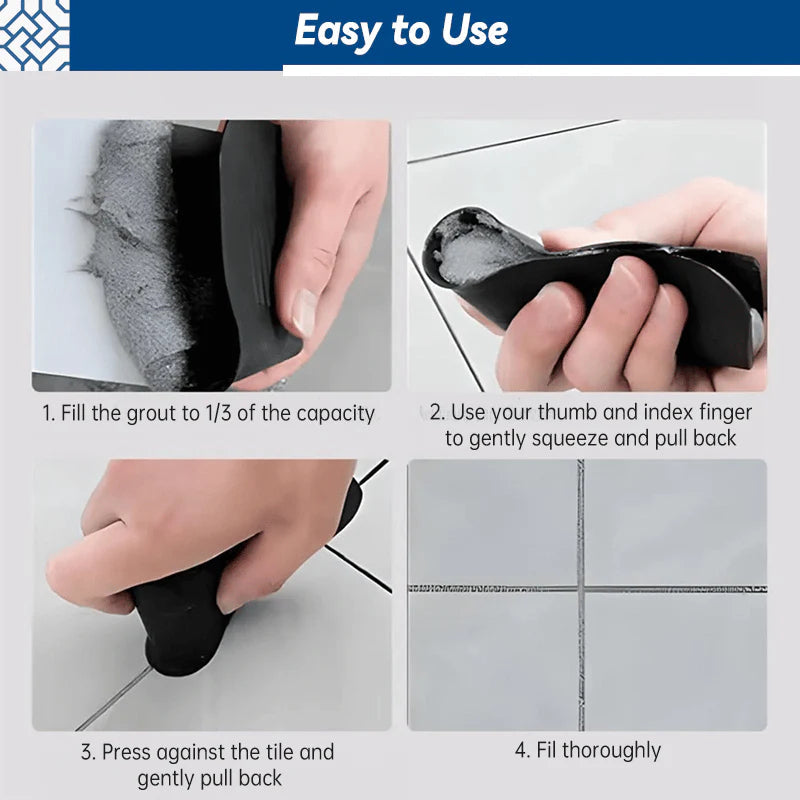 Easy to Use

1. Fill the grout to 1/3 of the capacity

2. Use your thumb and index finger to gently squeeze and pull back

3. Press against the tile and gently pull back

4. Fil thoroughly