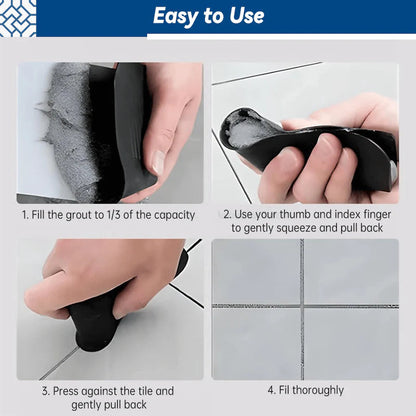 Easy to Use

1. Fill the grout to 1/3 of the capacity

2. Use your thumb and index finger to gently squeeze and pull back

3. Press against the tile and gently pull back

4. Fil thoroughly