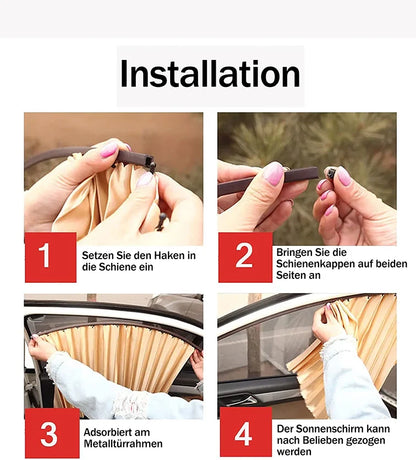 Installation

1
Setzen Sie den Haken in die Schiene ein

2
Bringen Sie die Schienenkappen auf beiden Seiten an

3
Adsorbiert am Metalltürrahmen

4
Der Sonnenschirm kann nach Belieben gezogen werden