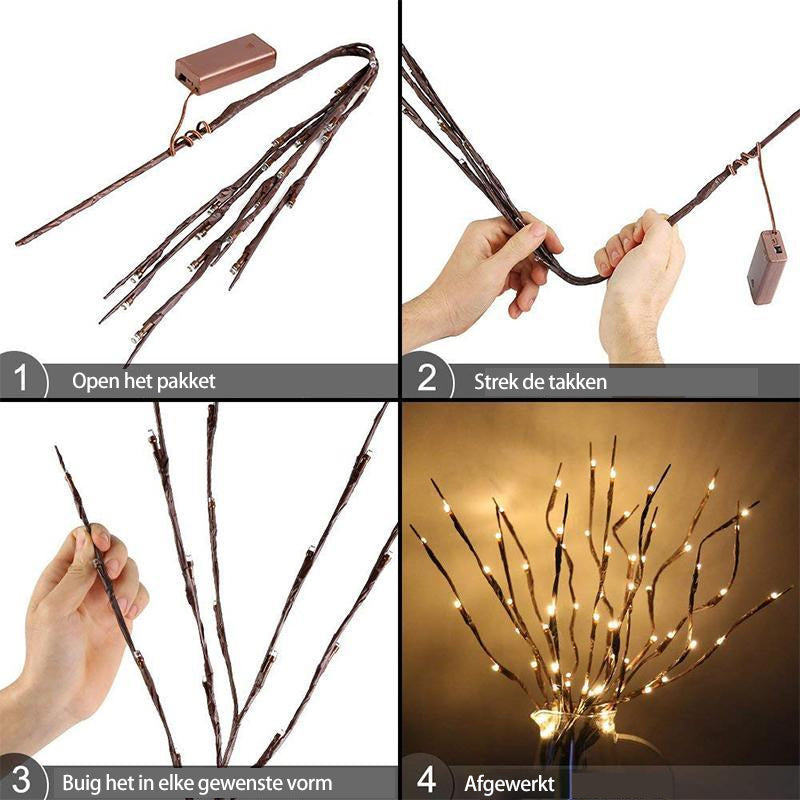 1 Open het pakket

2 Strek de takken

3 Buig het in elke gewenste vorm

4 Afgewerkt