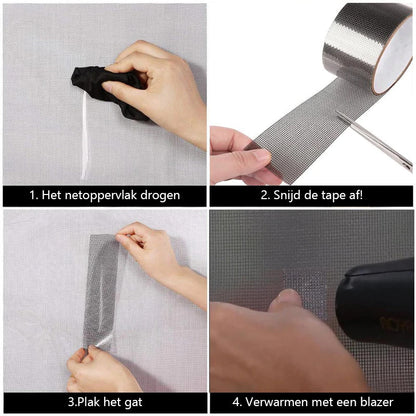 1. Het netoppervlak drogen

2. Snijd de tape af!

3.Plak het gat

4. Verwarmen met een blazer