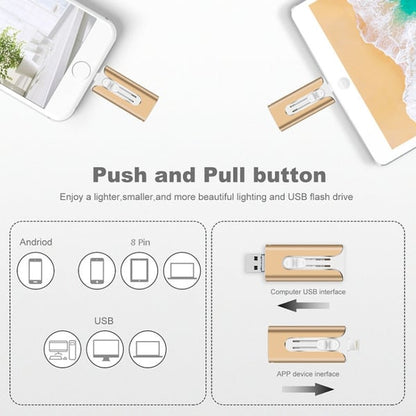 Push and Pull button

Enjoy a lighter,smaller,and more beautiful lighting and USB flash drive

Andriod

8 Pin

USB

Computer USB interface

APP device inerface