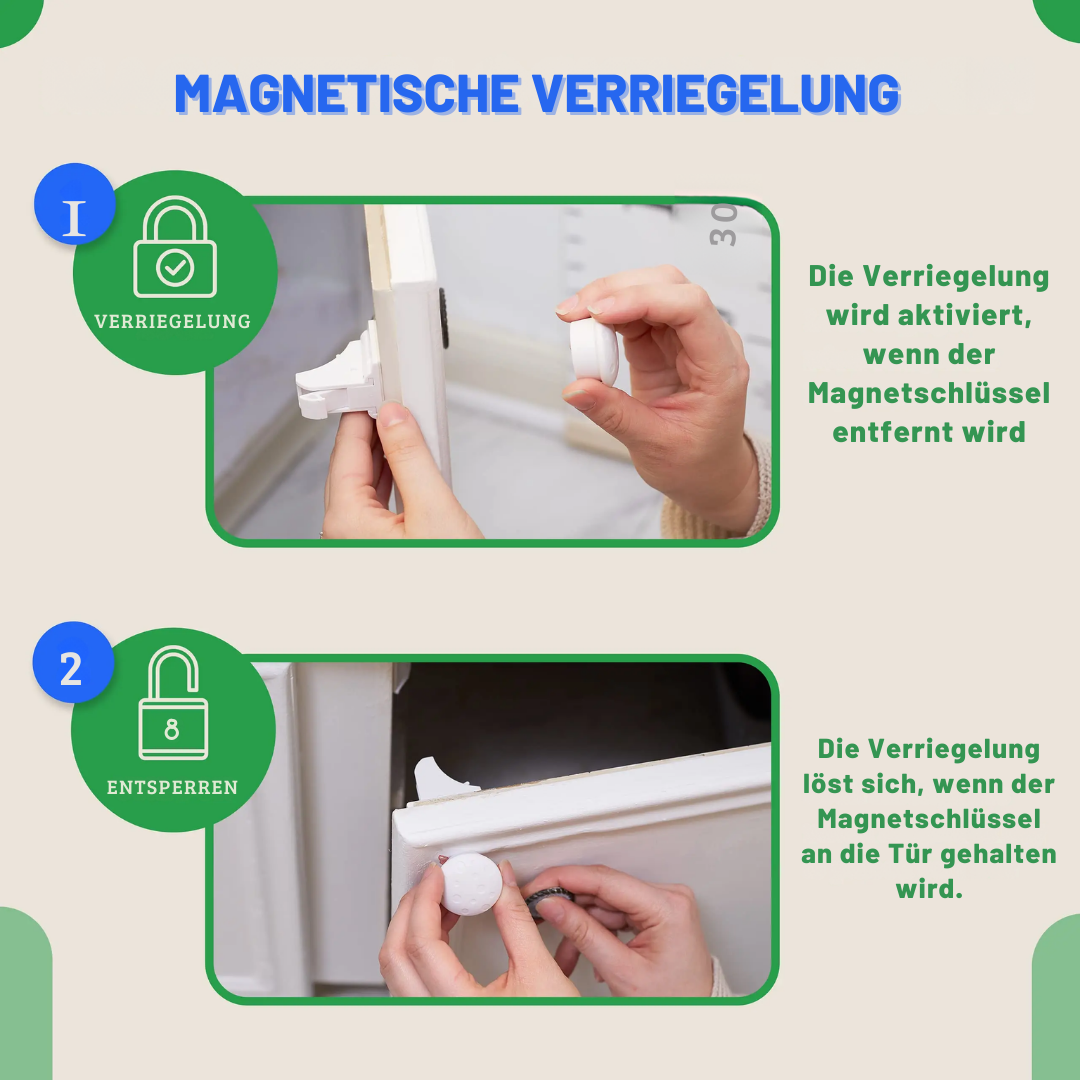 MAGNETISCHE VERRIEGELUNG

I

VERRIEGELUNG

30

Die Verriegelung wird aktiviert, wenn der Magnetschlüssel entfernt wird

2

ENTSPERREN

Die Verriegelung löst sich, wenn der Magnetschlüssel an die Tür gehalten wird.