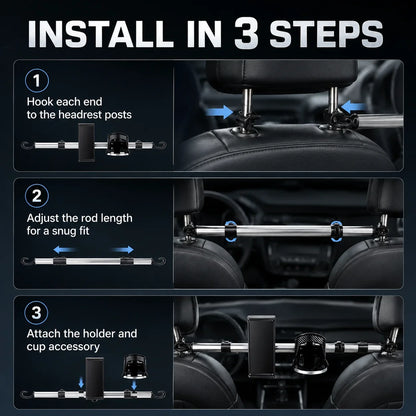 INSTALL IN 3 STEPS

1
Hook each end to the headrest posts

2
Adjust the rod length for a snug fit

3
Attach the holder and cup accessory