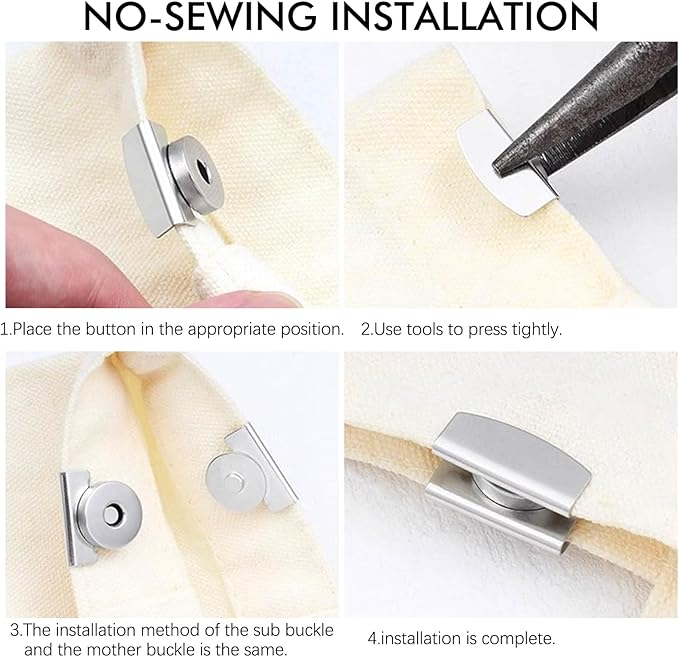 NO-SEWING INSTALLATION

1.Place the button in the appropriate position.

2.Use tools to press tightly.

3.The installation method of the sub buckle and the mother buckle is the same.

4.installation is complete.