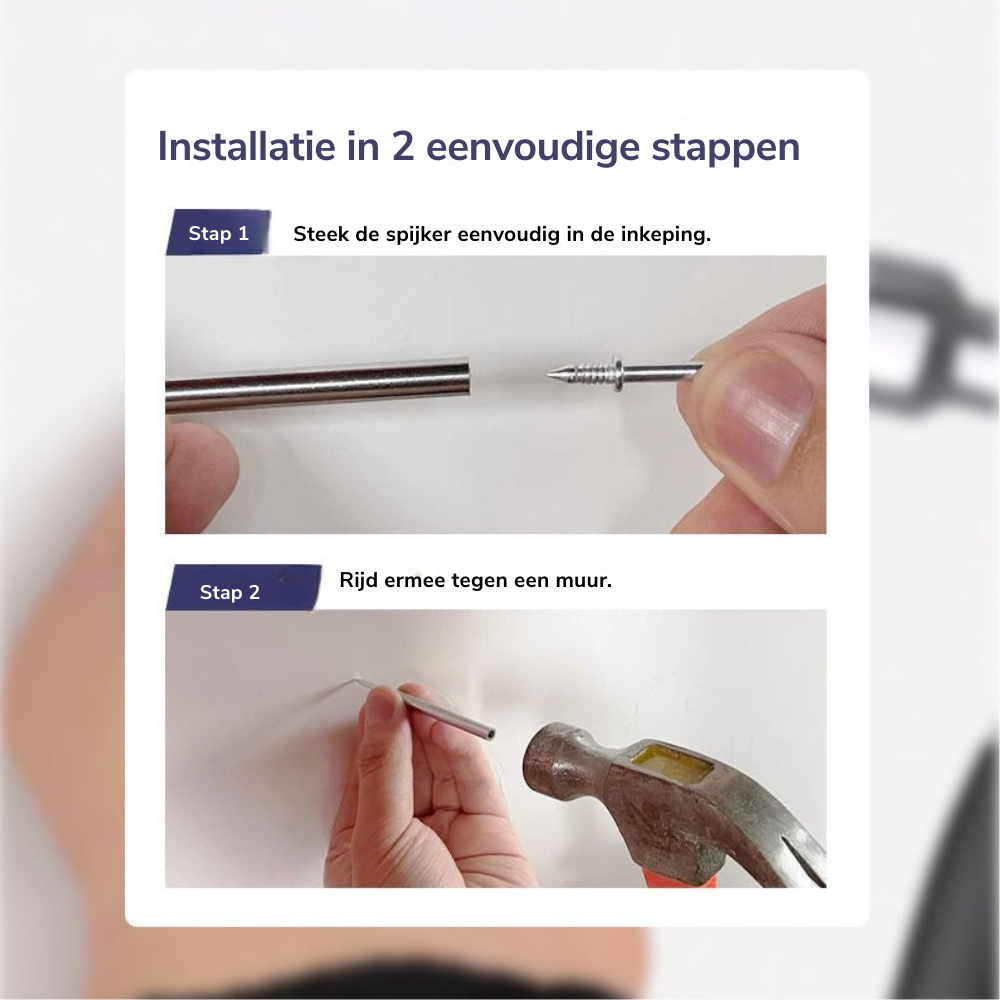 Installatie in 2 eenvoudige stappen

Stap 1
Steek de spijker eenvoudig in de inkeping.

Stap 2
Rijd ermee tegen een muur.