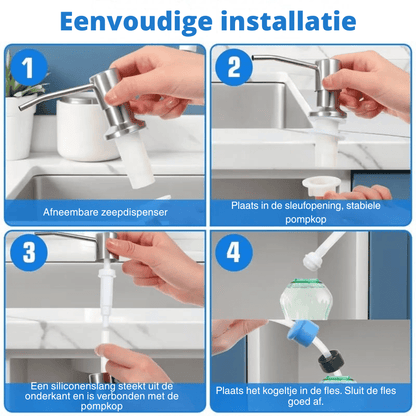 Eenvoudige installatie

1

Afneembare zeepdispenser

2

Plaats in de sleufopening, stabiele pompkop

3

Een siliconenslang steekt uit de onderkant en is verbonden met de pompkop

4

Plaats het kogeltje in de fles. Sluit de fles goed af.