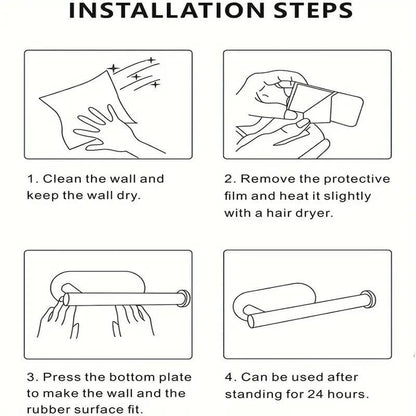 INSTALLATION STEPS

1. Clean the wall and keep the wall dry.

2. Remove the protective film and heat it slightly with a hair dryer.

3. Press the bottom plate to make the wall and the rubber surface fit.

4. Can be used after standing for 24 hours.