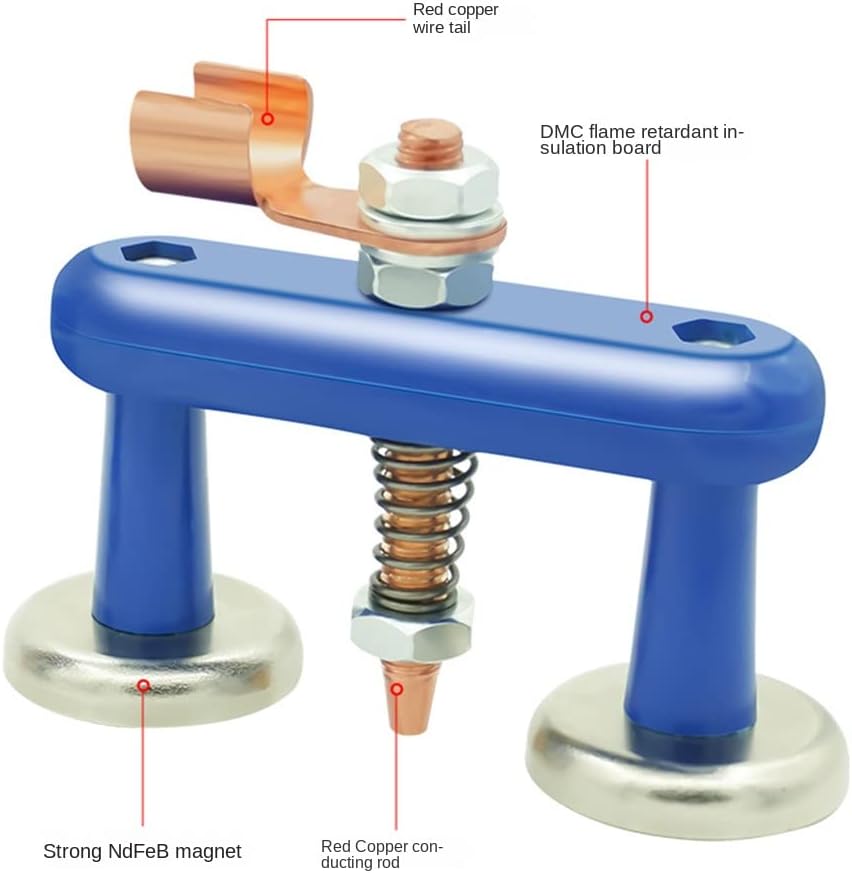 Red copper wire tail

DMC flame retardant insulation board

Strong NdFeB magnet

Red Copper conducting rod