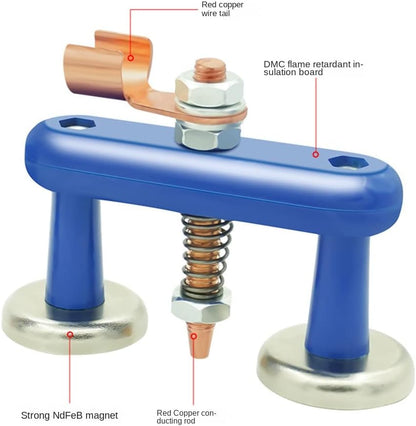 Red copper wire tail

DMC flame retardant insulation board

Strong NdFeB magnet

Red Copper conducting rod