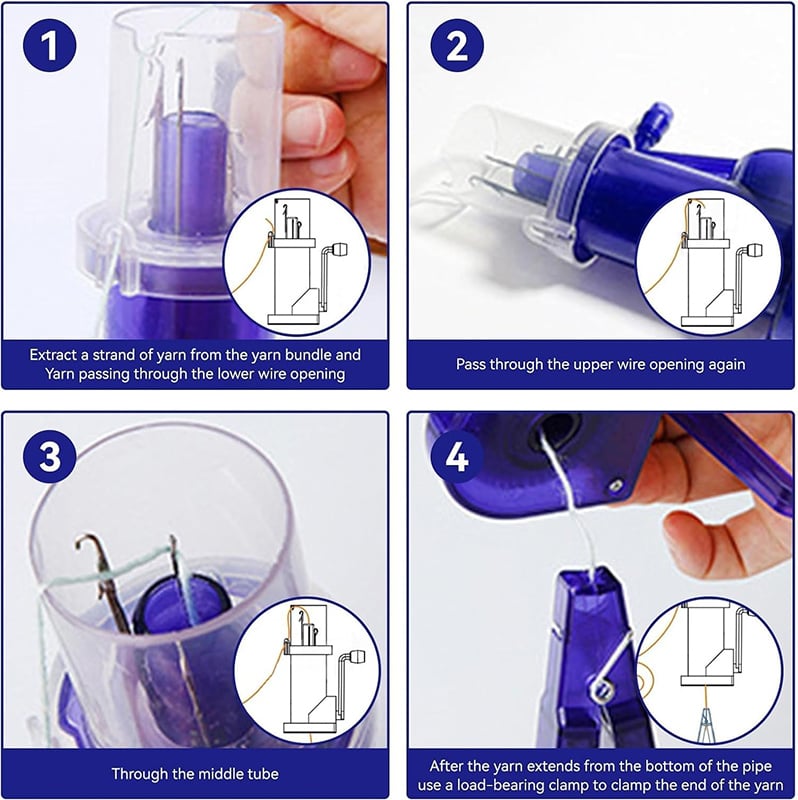 1

Extract a strand of yarn from the yarn bundle and Yarn passing through the lower wire opening

2

Pass through the upper wire opening again

3

Through the middle tube

4

After the yarn extends from the bottom of the pipe use a load-bearing clamp to clamp the end of the yarn