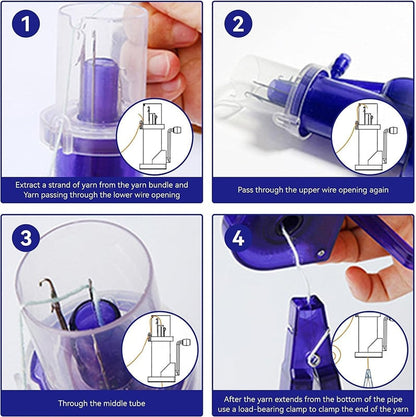 1

Extract a strand of yarn from the yarn bundle and Yarn passing through the lower wire opening

2

Pass through the upper wire opening again

3

Through the middle tube

4

After the yarn extends from the bottom of the pipe use a load-bearing clamp to clamp the end of the yarn