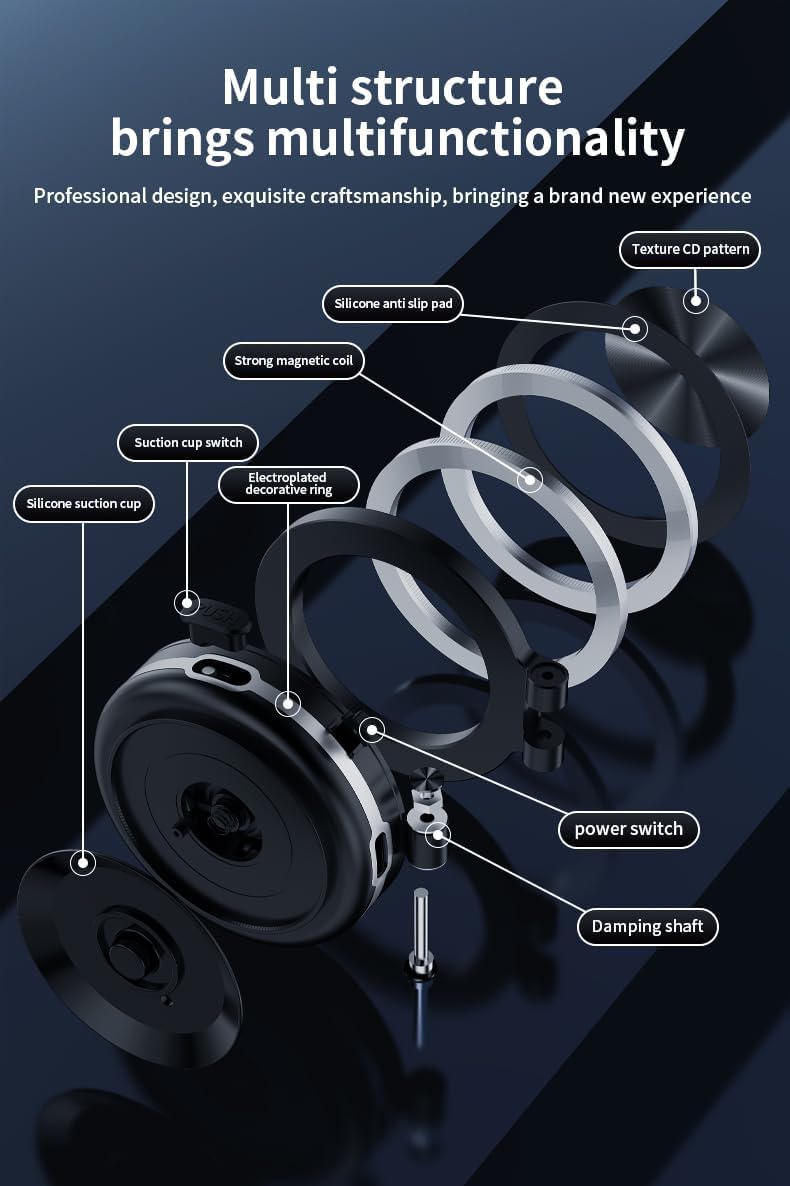 Multi structure brings multifunctionality

Professional design, exquisite craftsmanship, bringing a brand new experience

Texture CD pattern

Silicone anti slip pad

Strong magnetic coil

Suction cup switch

Electroplated decorative ring

Silicone suction cup

PUSH

power switch

Damping shaft