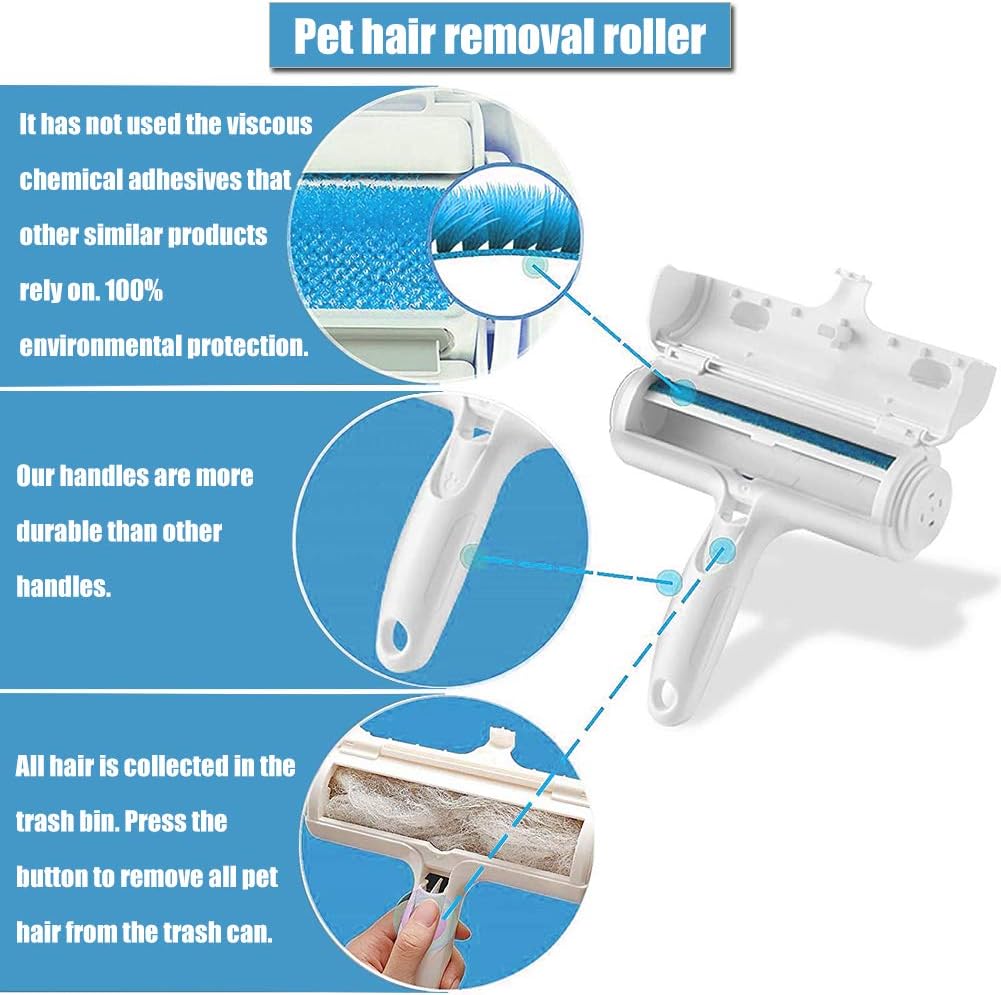 Pet hair removal roller

It has not used the viscous chemical adhesives that other similar products rely on. 100% environmental protection.

Our handles are more durable than other handles.

All hair is collected in the trash bin. Press the button to remove all pet hair from the trash can.