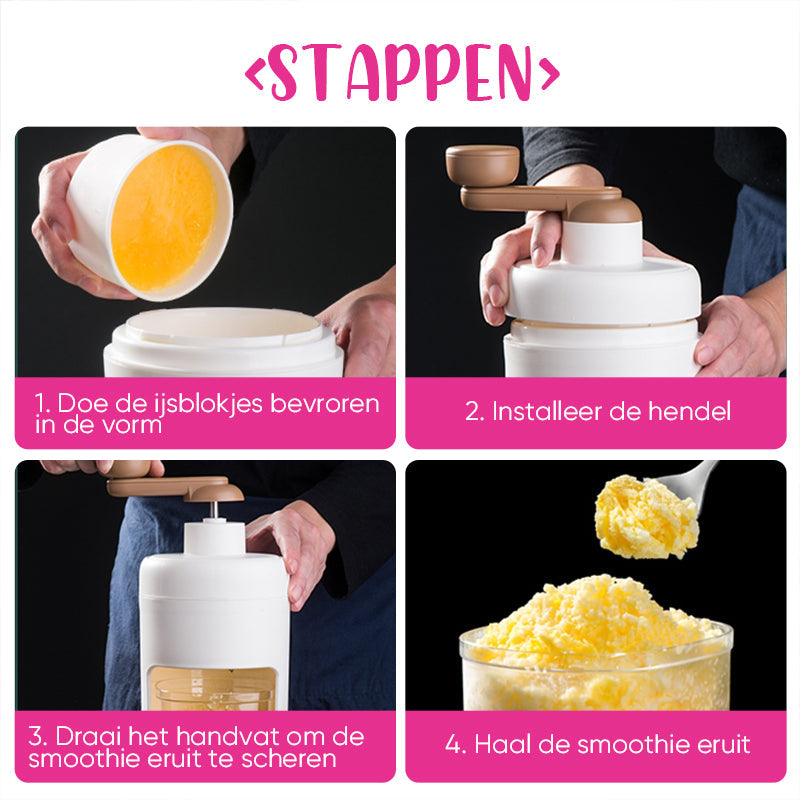 ‹STAPPEN›

1. Doe de ijsblokjes bevroren in de vorm

2. Installeer de hendel

3. Draai het handvat om de smoothie eruit te scheren

4. Haal de smoothie eruit