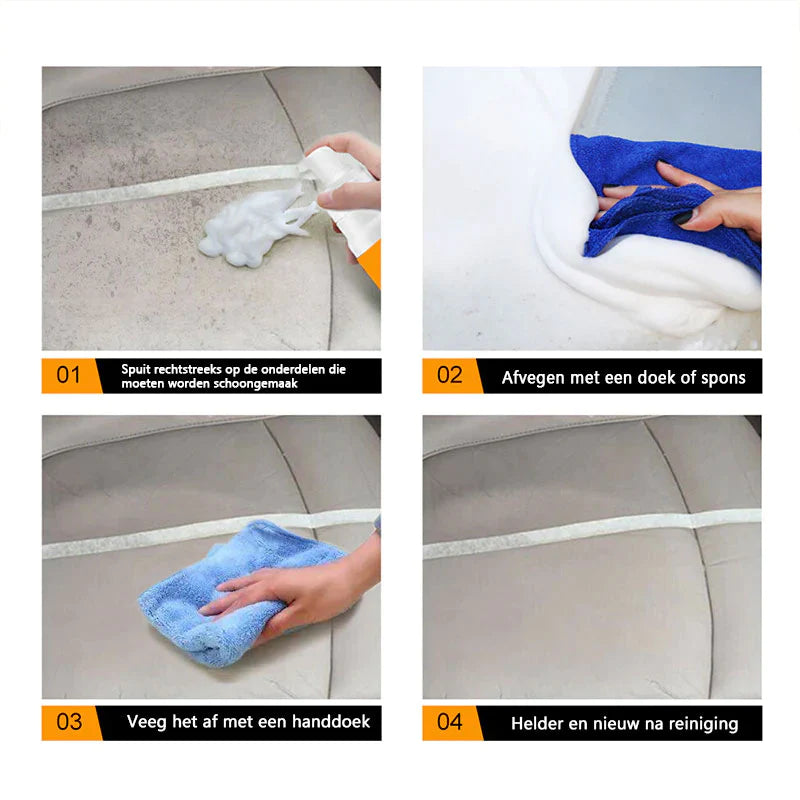 01
Spuit rechtstreeks op de onderdelen die moeten worden schoongemaak

02
Afvegen met een doek of spons

03
Veeg het af met een handdoek

04
Helder en nieuw na reiniging