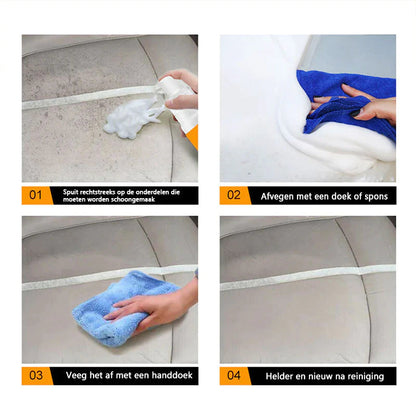 01 Spuit rechtstreeks op de onderdelen die moeten worden schoongemaak

02 Afvegen met een doek of spons

03 Veeg het af met een handdoek

04 Helder en nieuw na reiniging