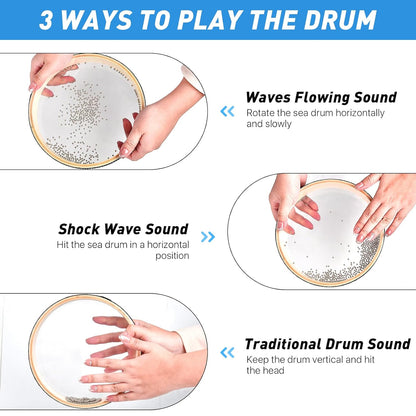 3 WAYS TO PLAY THE DRUM

Waves Flowing Sound
Rotate the sea drum horizontally and slowly

Shock Wave Sound
Hit the sea drum in a horizontal position

Traditional Drum Sound
Keep the drum vertical and hit the head