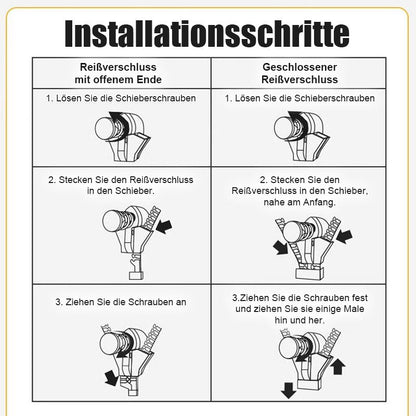 Installationsschritte

| Reißverschluss mit offenem Ende | Geschlossener Reißverschluss |
|---|---|
| 1. Lösen Sie die Schieberschrauben | 1. Lösen Sie die Schieberschrauben |
| 2. Stecken Sie den Reißverschluss in den Schieber. | 2. Stecken Sie den Reißverschluss in den Schieber, nahe am Anfang. |
| 3. Ziehen Sie die Schrauben an | 3.Ziehen Sie die Schrauben fest und ziehen Sie sie einige Male hin und her. |