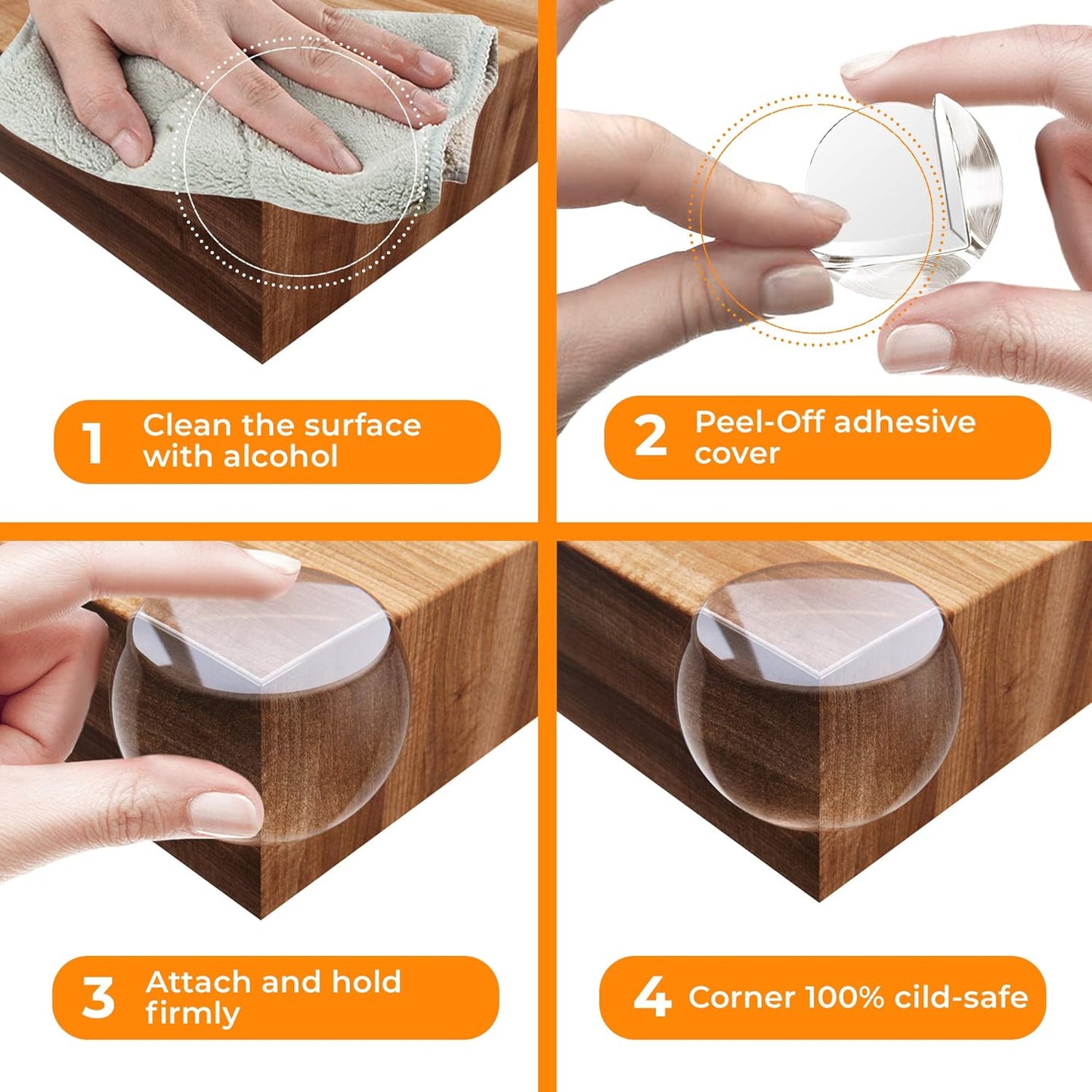 1 Clean the surface with alcohol

2 Peel-Off adhesive cover

3 Attach and hold firmly

4 Corner 100% cild-safe