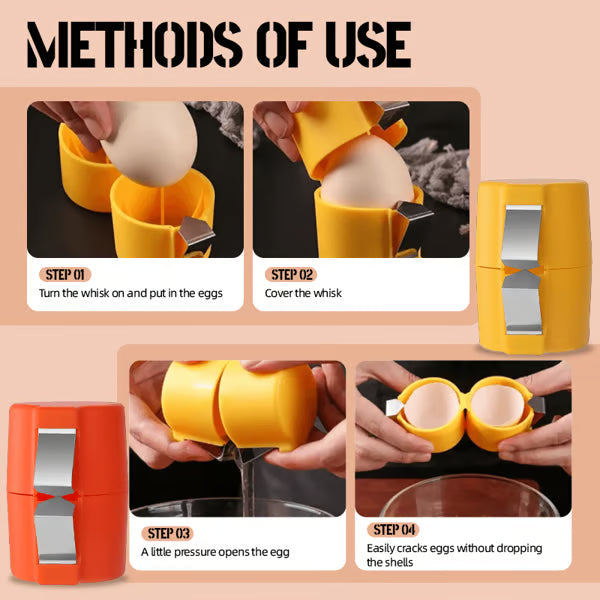 METHODS OF USE

STEP 01
Turn the whisk on and put in the eggs

STEP 02
Cover the whisk

STEP 03
A little pressure opens the egg

STEP 04
Easily cracks eggs without dropping the shells