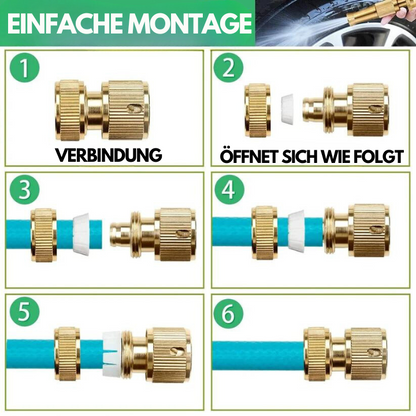 EINFACHE MONTAGE

1

VERBINDUNG

2

ÖFFNET SICH WIE FOLGT

3

4

5

6