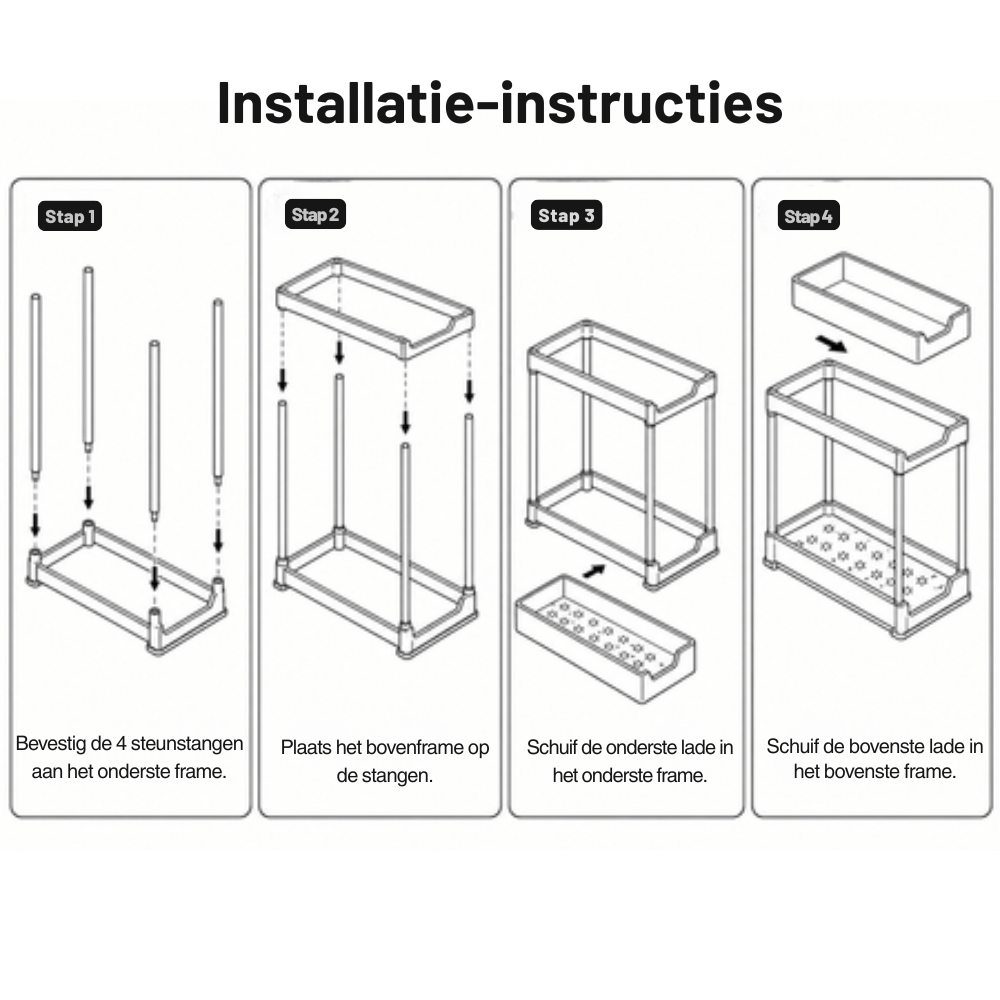 Installatie-instructies

Stap 1

Bevestig de 4 steunstangen aan het onderste frame.

Stap 2

Plaats het bovenframe op de stangen.

Stap 3

Schuif de onderste lade in het onderste frame.

Stap 4

Schuif de bovenste lade in het bovenste frame.