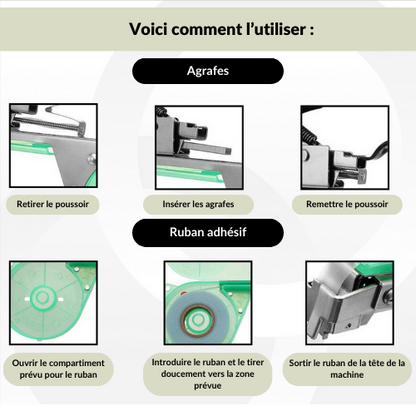 Voici comment l'utiliser :

Agrafes

Retirer le poussoir

Insérer les agrafes

Remettre le poussoir

Ruban adhésif

Ouvrir le compartiment prévu pour le ruban

Introduire le ruban et le tirer doucement vers la zone prévue

Sortir le ruban de la tête de la machine