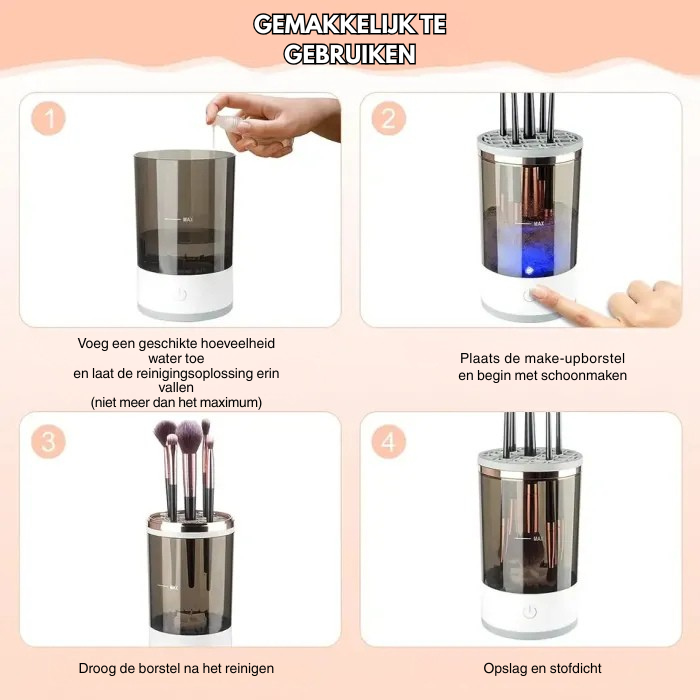 GEMAKKELIJK TE GEBRUIKEN

1

MAX

Voeg een geschikte hoeveelheid water toe
en laat de reinigingsoplossing erin vallen
(niet meer dan het maximum)

2

MAX

Plaats de make-upborstel
en begin met schoonmaken

3

MAX

Droog de borstel na het reinigen

4

MAX

Opslag en stofdicht