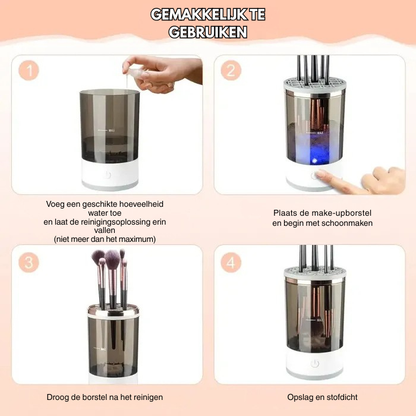 GEMAKKELIJK TE GEBRUIKEN

1

Voeg een geschikte hoeveelheid water toe
en laat de reinigingsoplossing erin vallen
(niet meer dan het maximum)

2

Plaats de make-upborstel
en begin met schoonmaken

3

Droog de borstel na het reinigen

4

Opslag en stofdicht