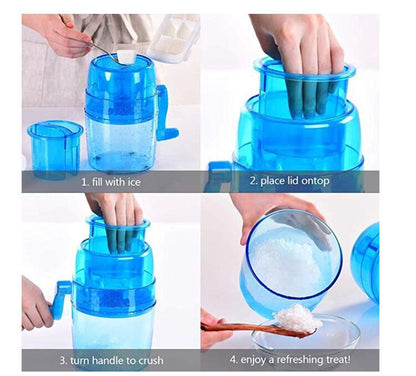 1. fill with ice

2. place lid ontop

3. turn handle to crush

4. enjoy a refreshing treat!