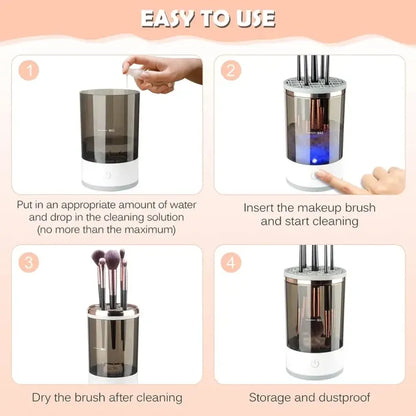 EASY TO USE

1

Put in an appropriate amount of water and drop in the cleaning solution (no more than the maximum)

2

Insert the makeup brush and start cleaning

3

Dry the brush after cleaning

4

Storage and dustproof