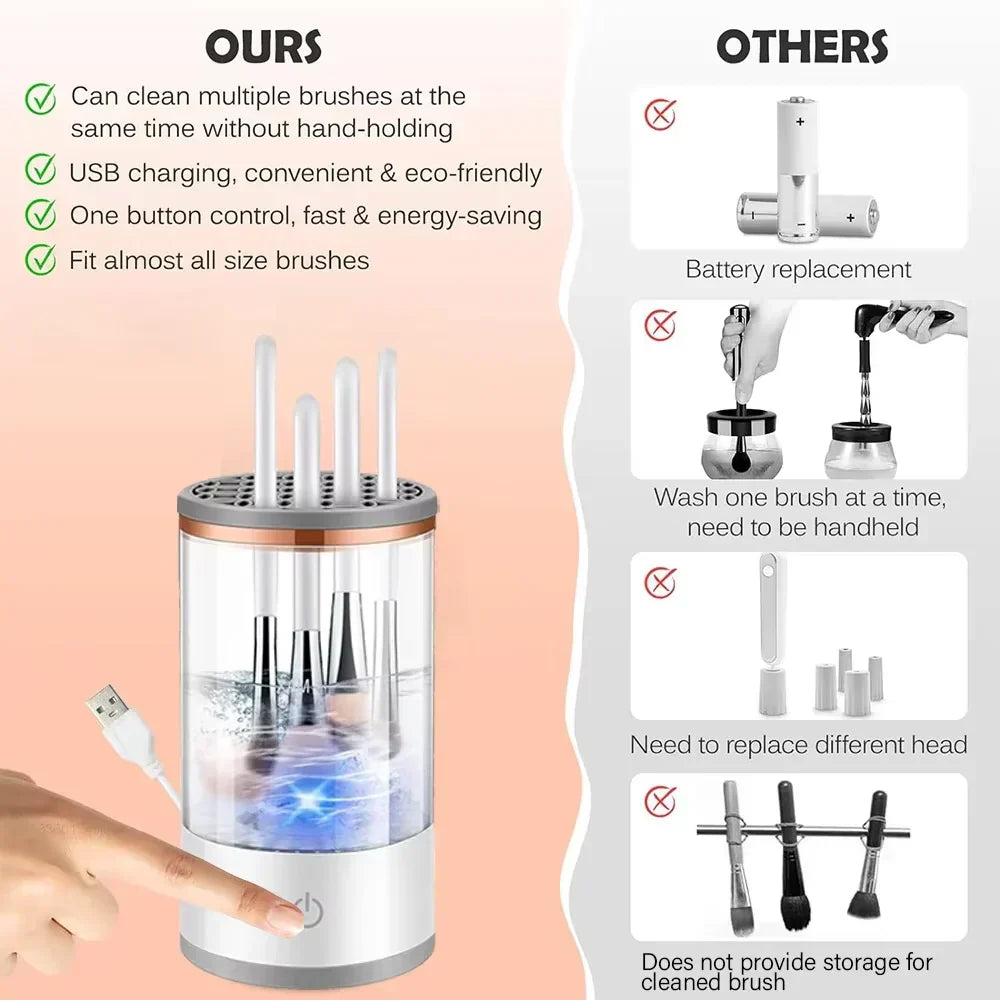 OURS

Can clean multiple brushes at the same time without hand-holding

USB charging, convenient & eco-friendly

One button control, fast & energy-saving

Fit almost all size brushes

OTHERS

Battery replacement

Wash one brush at a time, need to be handheld

Need to replace different head

Does not provide storage for cleaned brush