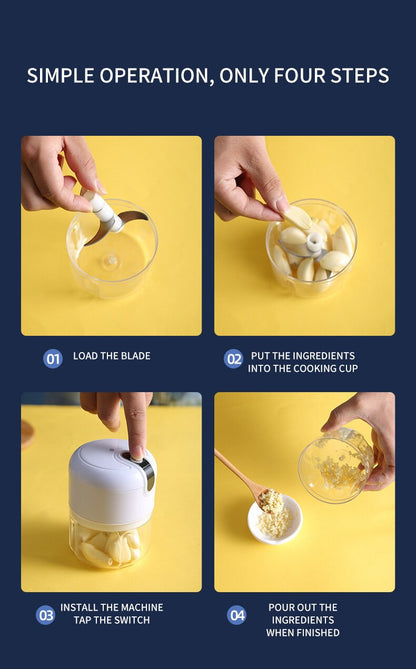 SIMPLE OPERATION, ONLY FOUR STEPS

01 LOAD THE BLADE

02 PUT THE INGREDIENTS INTO THE COOKING CUP

03 INSTALL THE MACHINE TAP THE SWITCH

04 POUR OUT THE INGREDIENTS WHEN FINISHED