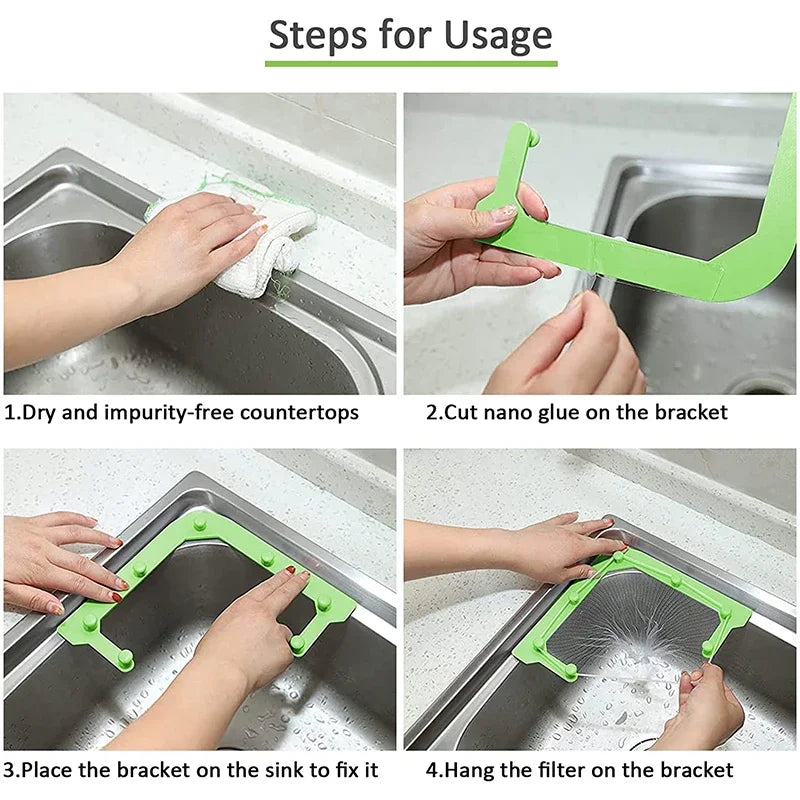 Steps for Usage

1.Dry and impurity-free countertops

2.Cut nano glue on the bracket

3.Place the bracket on the sink to fix it

4.Hang the filter on the bracket